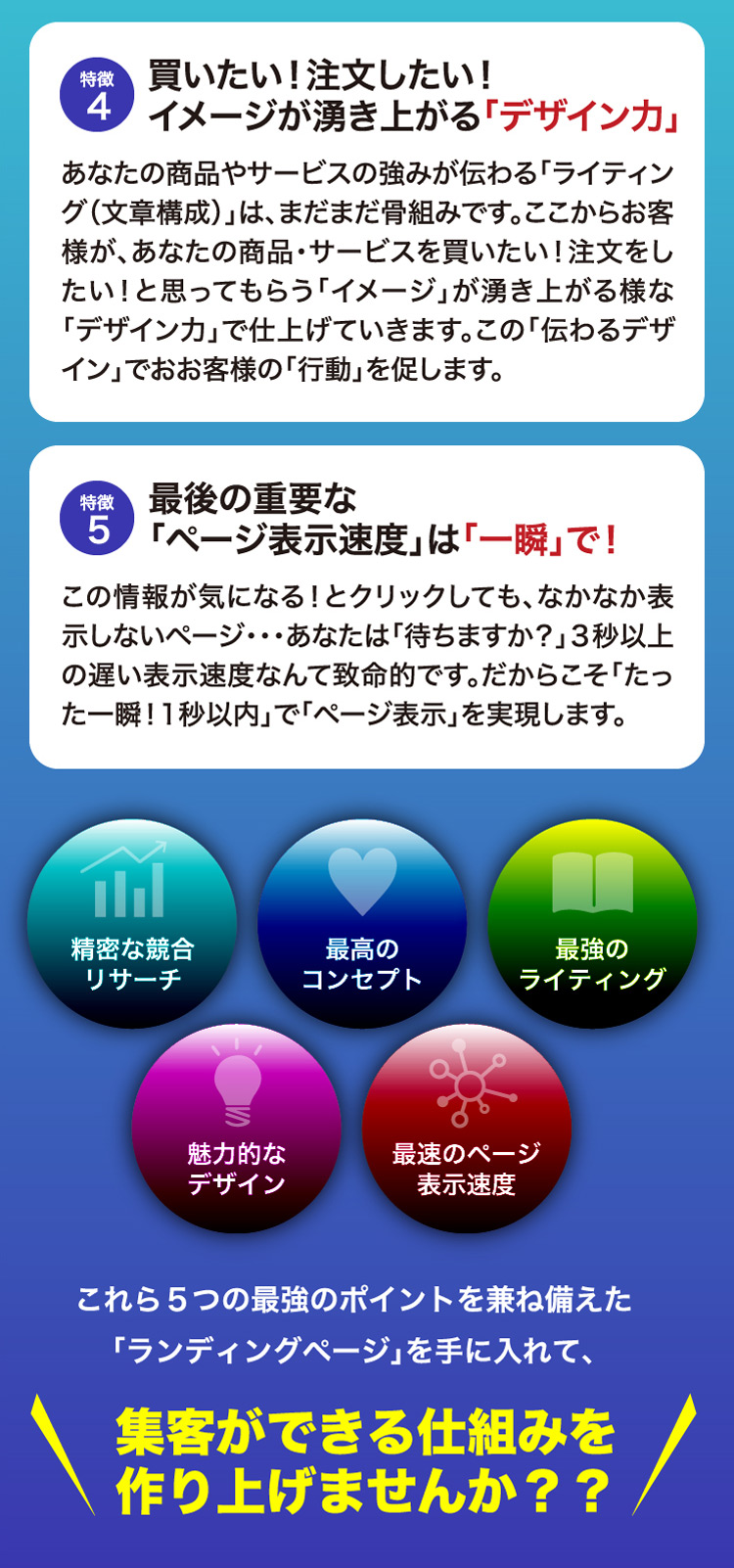 特徴
4
買いたい！注文したい！
イメージが湧き上がる「デザイン力」

あなたの商品やサービスの強みが伝わる「ライティング（文章構成）」は、まだまだ骨組みです。ここからお客様が、あなたの商品・サービスを買いたい！注文をしたい！と思ってもらう「イメージ」が湧き上がる様な「デザイン力」で仕上げていきます。この「伝わるデザイン」でおお客様の「行動」を促します。

特徴
5
最後の重要な
「ページ表示速度」は「一瞬」で！

この情報が気になる！とクリックしても、なかなか表示しないページ・・・あなたは「待ちますか？」3秒以上の遅い表示速度なんて致命的です。だからこそ「たった一瞬！1秒以内」で「ページ表示」を実現します。

精密な競合
リサーチ

最高の
コンセプト

最強の
ライティング

魅力的な
デザイン

最速のページ
表示速度

これら5つの最強のポイントを兼ね備えた
「ランディングページ」を手に入れて、

集客ができる仕組みを
作り上げませんか？？